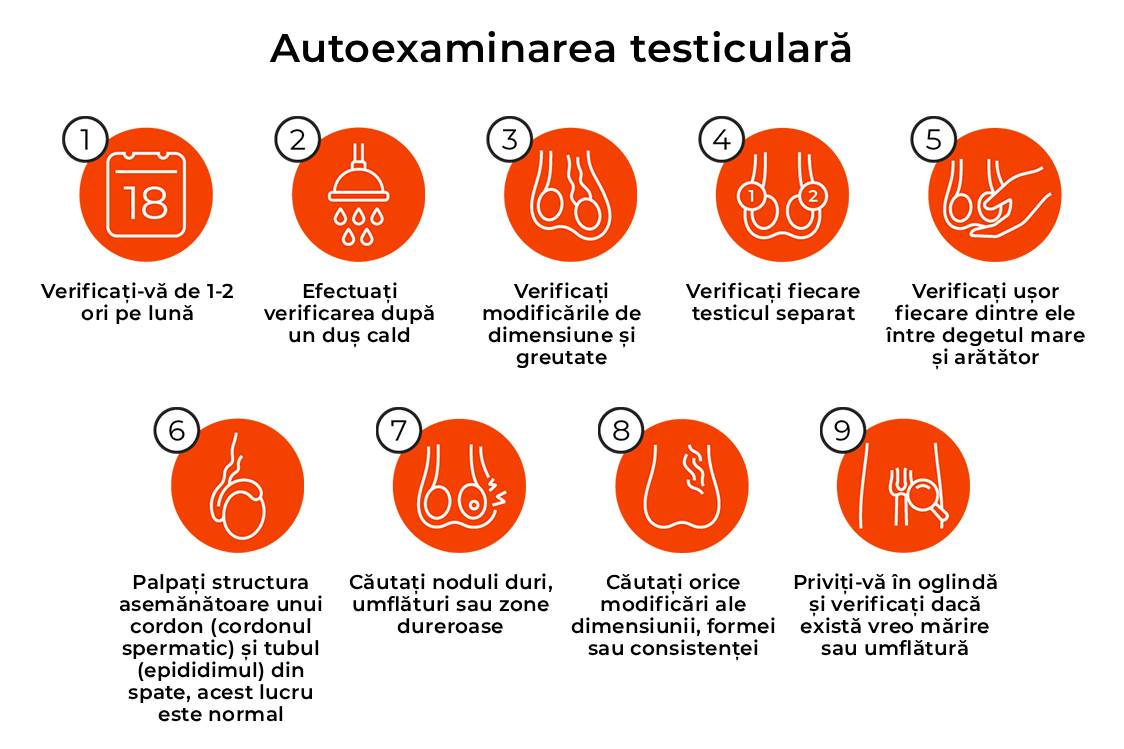 Autoexaminarea testiculară

1
18
Verificați-vă de 1-2 ori pe lună

2
Efectuați verificarea după un duș cald

3
Verificați modificările de dimensiune și greutate

4
1 2
Verificați fiecare testicul separat

5
Verificați ușor fiecare dintre ele între degetul mare și arătător

6
Palpați structura asemănătoare unui cordon (cordonul spermatic) și tubul (epididimul) din spate, acest lucru este normal

7
Căutați noduli duri, umflături sau zone dureroase

8
Căutați orice modificări ale dimensiunii, formei sau consistenței

9
Priviți-vă în oglindă și verificați dacă există vreo mărire sau umflătură